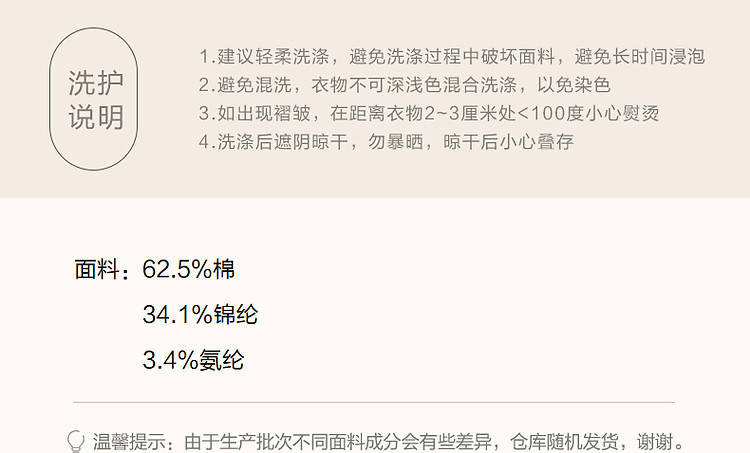 洗护
说明

1.建议轻柔洗涤，避免洗涤过程中破坏面料，避免长时间浸泡
2.避免混洗，衣物不可深浅色混合洗涤，以免染色
3.如出现褶皱，在距离衣物2~3厘米处<100度小心熨烫
4.洗涤后遮阴晾干，勿暴晒，晾干后小心叠存

面料：62.5%棉
34.1%锦纶
3.4%氨纶

温馨提示：由于生产批次不同面料成分会有些差异，仓库随机发货，谢谢。