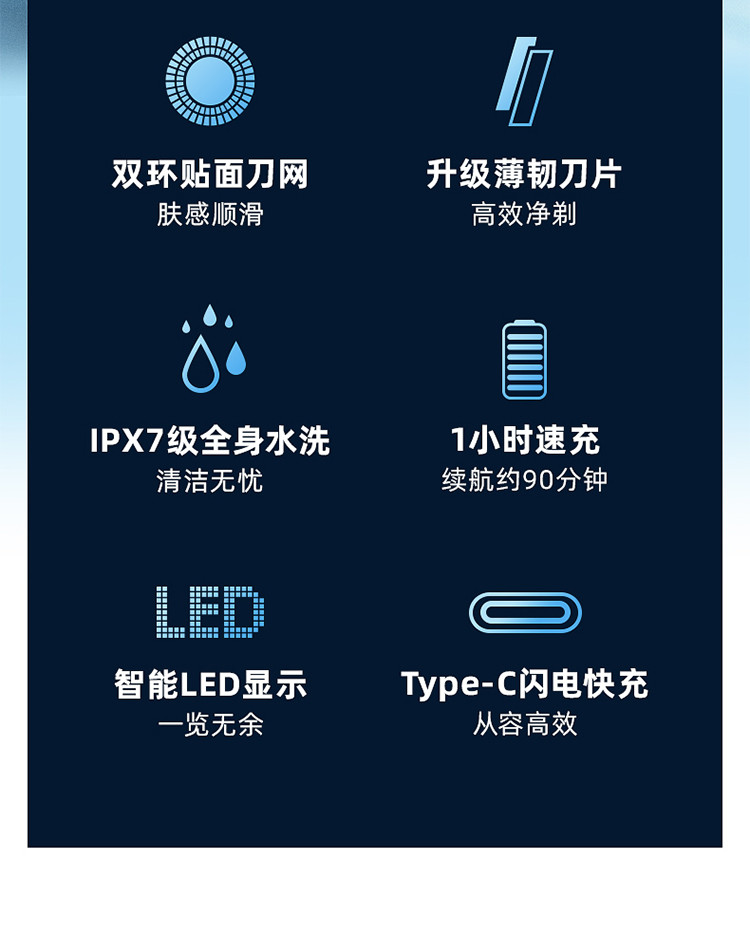 双环贴面刀网
肤感顺滑

升级薄韧刀片
高效净剃

IPX7级全身水洗
清洁无忧

1小时速充
续航约90分钟

LED

智能LED显示
一览无余

Type-C闪电快充
从容高效