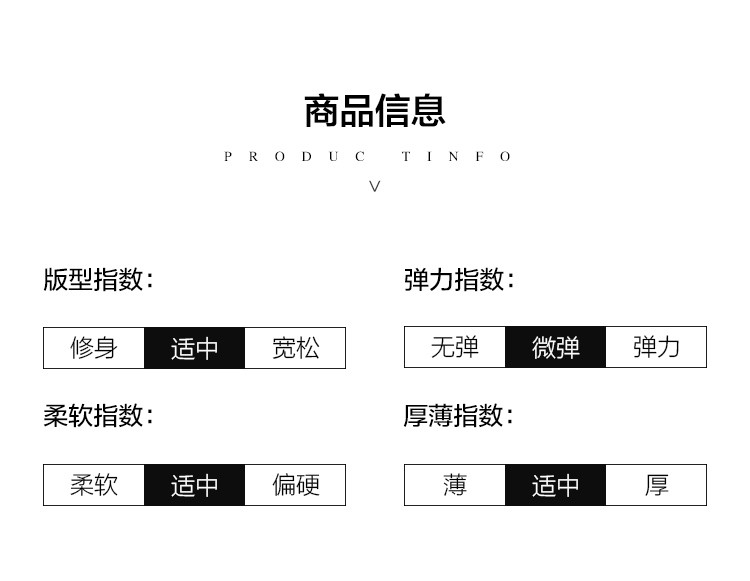 商品信息

PRODUC TINFO

V

版型指数：

修身 适中 宽松

柔软指数：

柔软 适中 偏硬

弹力指数：

无弹 微弹 弹力

厚薄指数：

薄 适中 厚