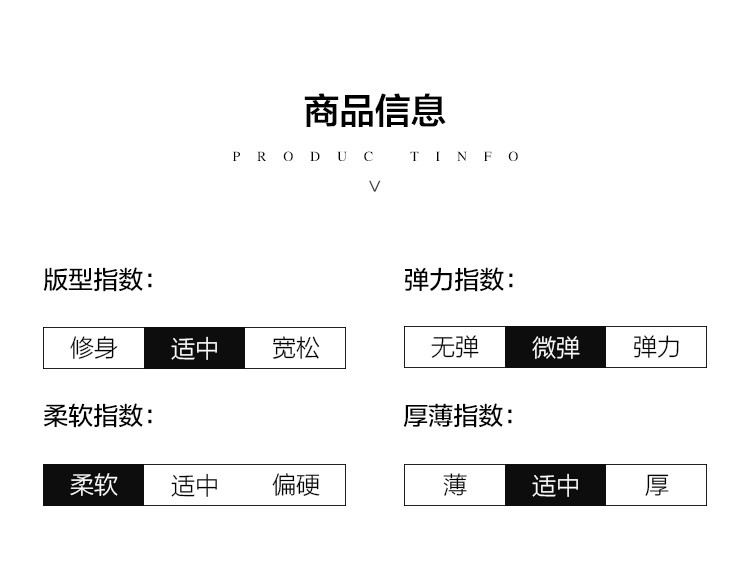 商品信息

PRODUC TINFO

V

版型指数:

修身 适中 宽松

柔软指数:

柔软 适中 偏硬

弹力指数:

无弹 微弹 弹力

厚薄指数:

薄 适中 厚