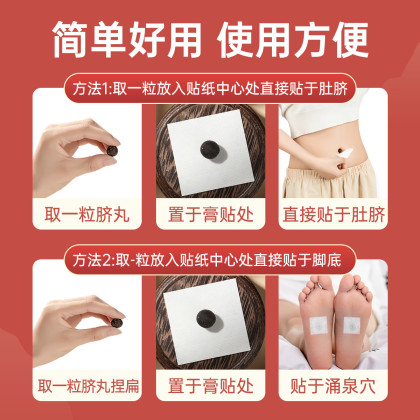 简单好用 使用方便

方法1:取一粒放入贴纸中心处直接贴于肚脐

取一粒脐丸

置于膏贴处

直接贴于肚脐

方法2:取-粒放入贴纸中心处直接贴于脚底

取一粒脐丸捏扁

置于膏贴处

贴于涌泉穴