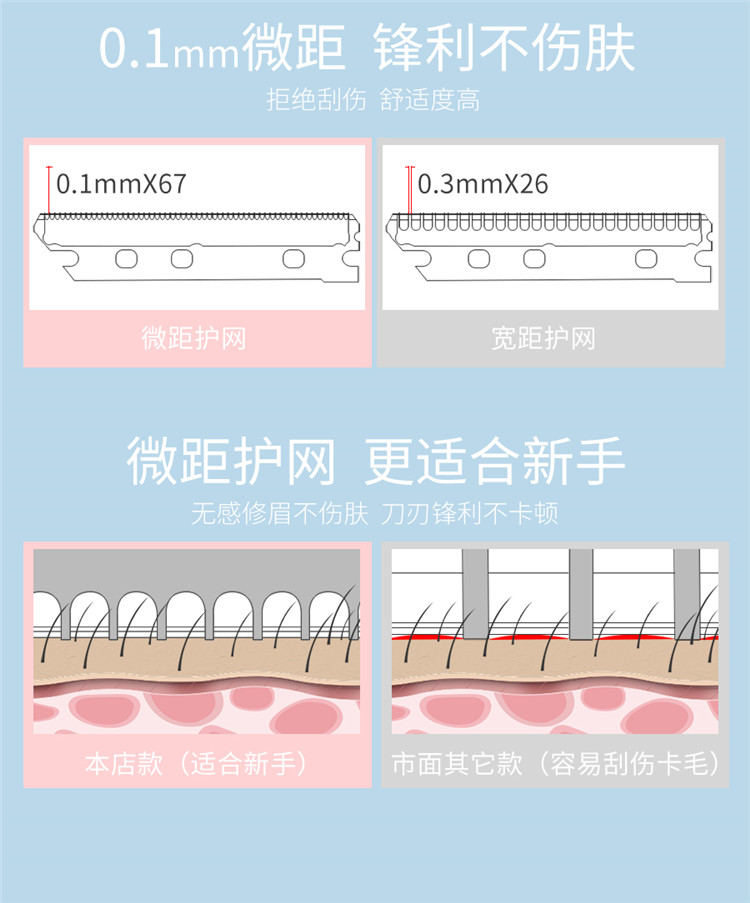 0.1mm微距 锋利不伤肤
拒绝刮伤 舒适度高

0.1mmX67

微距护网

0.3mmX26

宽距护网

微距护网 更适合新手
无感修眉不伤肤 刀刃锋利不卡顿

本店款（适合新手）

市面其它款（容易刮伤卡毛）