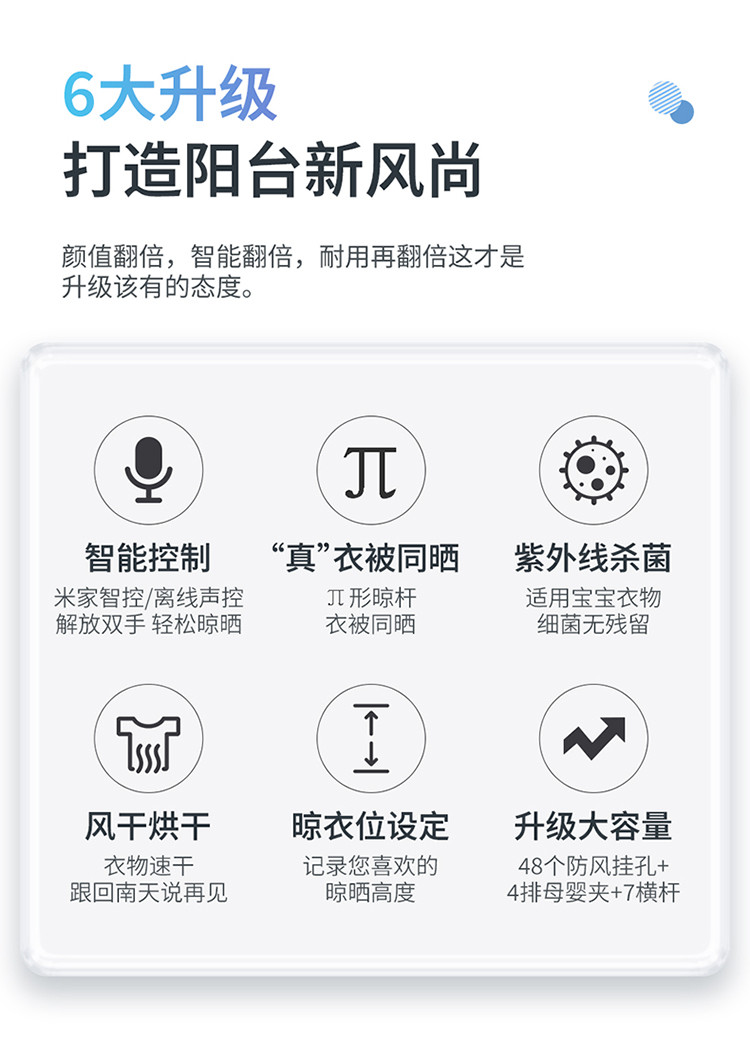 6大升级
打造阳台新风尚

颜值翻倍，智能翻倍，耐用再翻倍这才是升级该有的态度。

智能控制
米家智控/离线声控
解放双手 轻松晾晒

“真”衣被同晒
π形晾杆
衣被同晒

紫外线杀菌
适用宝宝衣物
细菌无残留

风干烘干
衣物速干
跟回南天说再见

晾衣位设定
记录您喜欢的
晾晒高度

升级大容量
48个防风挂孔+
4排母婴夹+7横杆