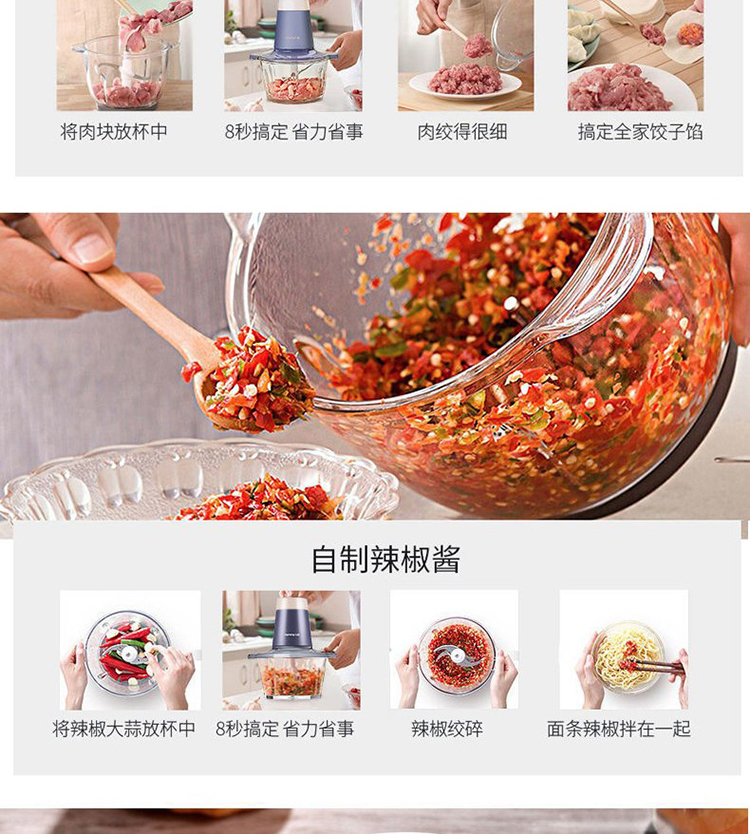 将肉块放杯中
8秒搞定 省力省事
肉绞得很细
搞定全家饺子馅

自制辣椒酱

将辣椒大蒜放杯中
8秒搞定 省力省事
辣椒绞碎
面条辣椒拌在一起